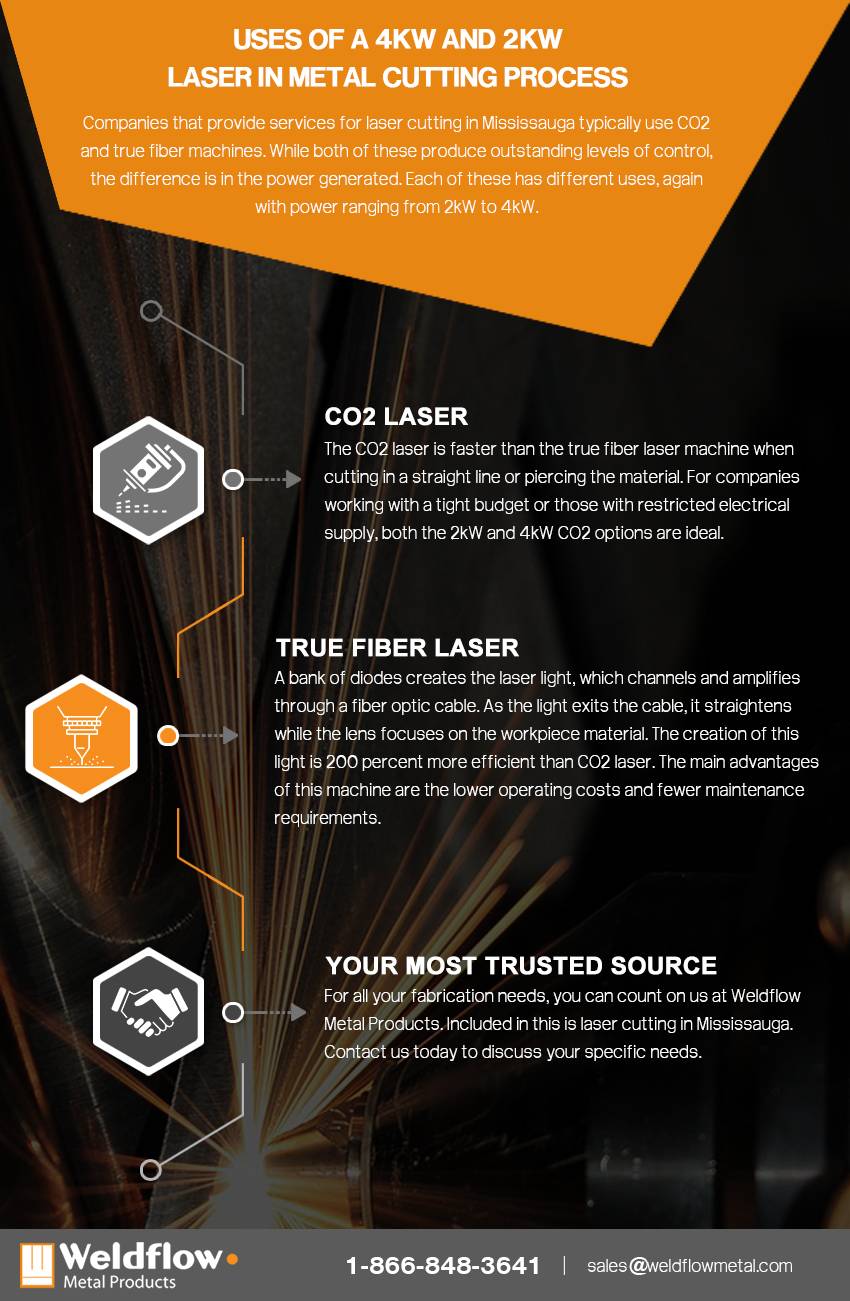 USES OF A 4KW AND 2KW LASER IN METAL CUTTING PROCESS

Companies that provide services for laser cutting in Mississauga typically use CO2 and true fiber machines. While both of these produce outstanding levels of control, the difference is in the power generated. Each of these has different uses, again with power ranging from 2kW to 4kW.

CO2 LASER
The CO2 laser is faster than the true fiber laser machine when cutting in a straight line or piercing the material. For companies working with a tight budget or those with restricted electrical supply, both the 2kW and 4kW CO2 options are ideal.

TRUE FIBER LASER
A bank of diodes creates the laser light, which channels and amplifies through a fiber optic cable. As the light exits the cable, it straightens while the lens focuses on the workpiece material. The creation of this light is 200 percent more efficient than CO2 laser. The main advantages of this machine are the lower operating costs and fewer maintenance requirements.

YOUR MOST TRUSTED SOURCE
For all your fabrication needs, you can count on us at Weldflow Metal Products. Included in this is laser cutting in Mississauga. Contact us today to discuss your specific needs.

Weldflow Metal Products

1-866-848-3641 | sales@weldflowmetal.com